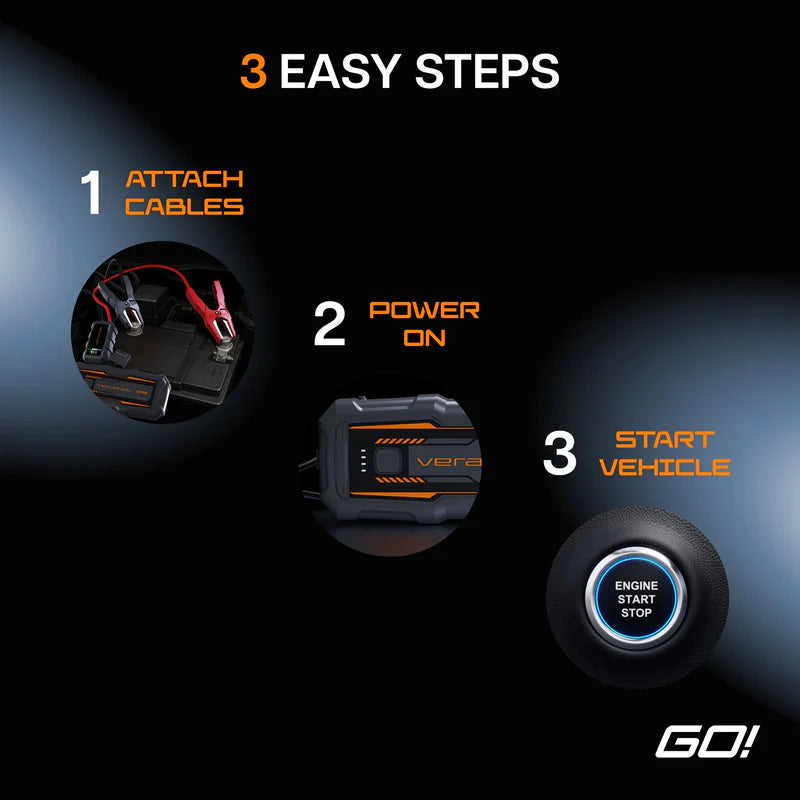 3 EASY STEPS

1 ATTACH CABLES

2 POWER ON

vera

3 START VEHICLE

ENGINE START STOP

GO!